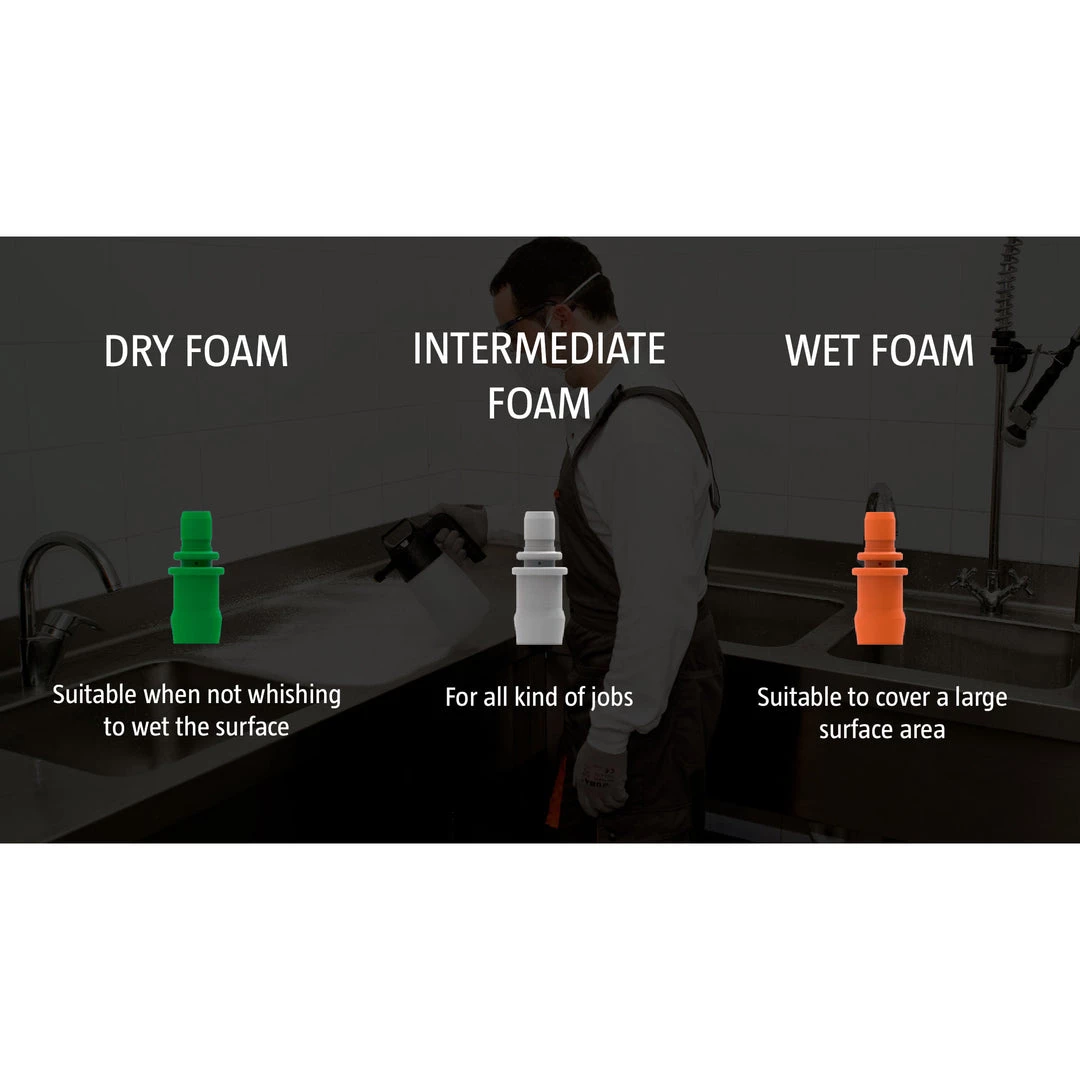 DRY FOAM

Suitable when not whishing to wet the surface

INTERMEDIATE FOAM

For all kind of jobs

WET FOAM

Suitable to cover a large surface area