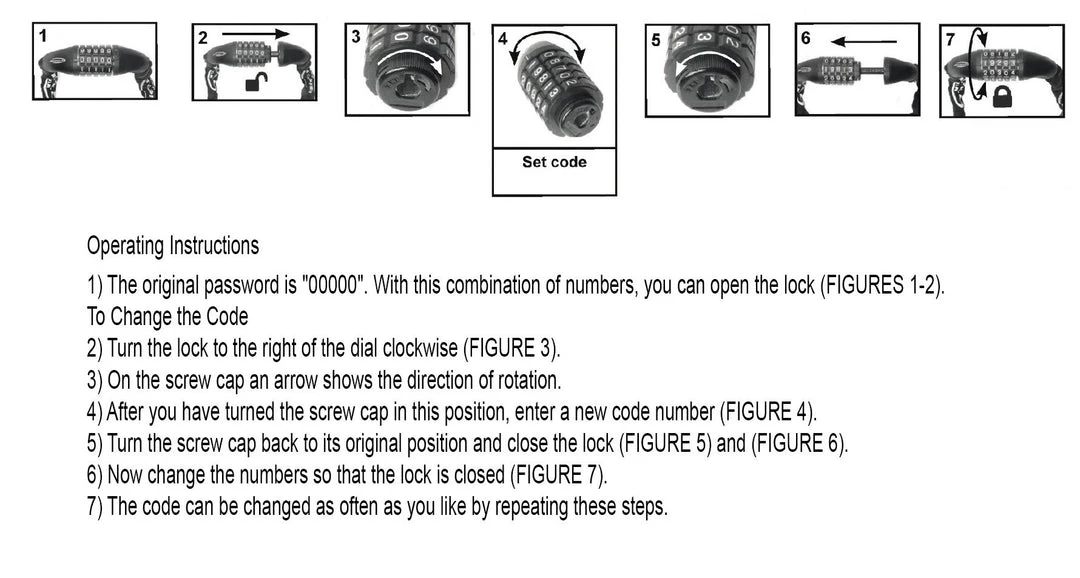 1

2

3

4

Set code

5

6

7

Operating Instructions

1) The original password is "00000". With this combination of numbers, you can open the lock (FIGURES 1-2).

To Change the Code

2) Turn the lock to the right of the dial clockwise (FIGURE 3).

3) On the screw cap an arrow shows the direction of rotation.

4) After you have turned the screw cap in this position, enter a new code number (FIGURE 4).

5) Turn the screw cap back to its original position and close the lock (FIGURE 5) and (FIGURE 6).

6) Now change the numbers so that the lock is closed (FIGURE 7).

7) The code can be changed as often as you like by repeating these steps.