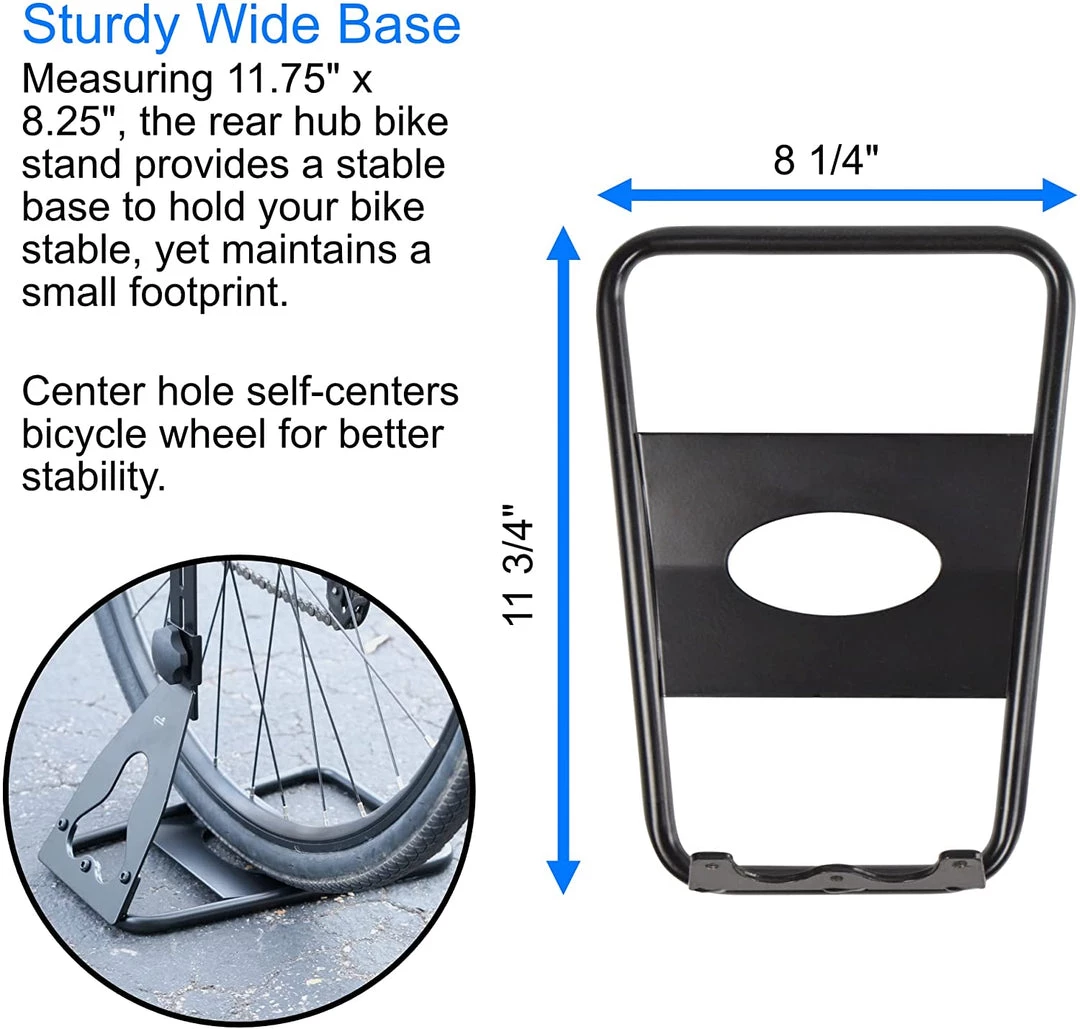 Sturdy Wide Base
Measuring 11.75" x 8.25", the rear hub bike stand provides a stable base to hold your bike stable, yet maintains a small footprint.

Center hole self-centers bicycle wheel for better stability.

8 1/4"

11 3/4"